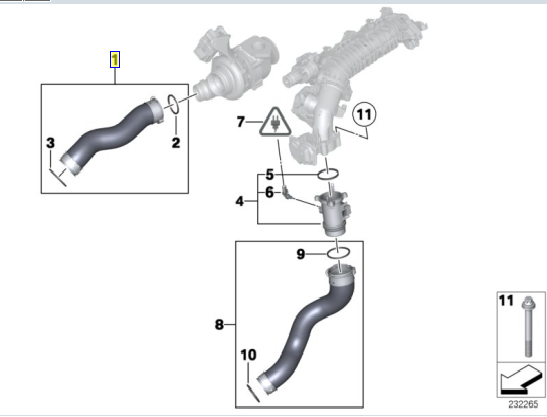 1
3
2
7
11
5
6
4
9
8
10
11
232265